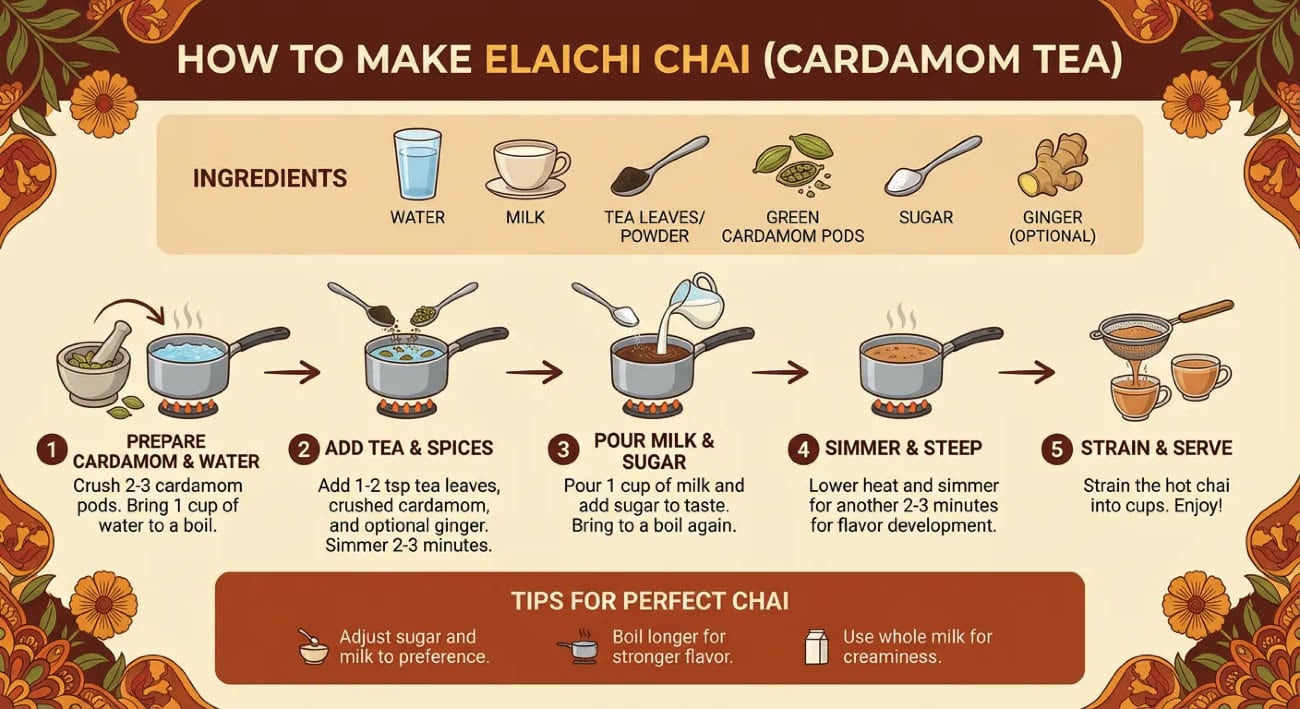 HOW TO MAKE ELAICHI CHAI (CARDAMOM TEA)

INGREDIENTS

WATER

MILK

TEA LEAVES/ POWDER

GREEN CARDAMOM PODS

SUGAR

GINGER (OPTIONAL)

1 PREPARE CARDAMOM & WATER
Crush 2-3 cardamom pods. Bring 1 cup of water to a boil.

2 ADD TEA & SPICES
Add 1-2 tsp tea leaves, crushed cardamom, and optional ginger. Simmer 2-3 minutes.

3 POUR MILK & SUGAR
Pour 1 cup of milk and add sugar to taste. Bring to a boil again.

4 SIMMER & STEEP
Lower heat and simmer for another 2-3 minutes for flavor development.

5 STRAIN & SERVE
Strain the hot chai into cups. Enjoy!

TIPS FOR PERFECT CHAI

Adjust sugar and milk to preference.

Boil longer for stronger flavor.

Use whole milk for creaminess.